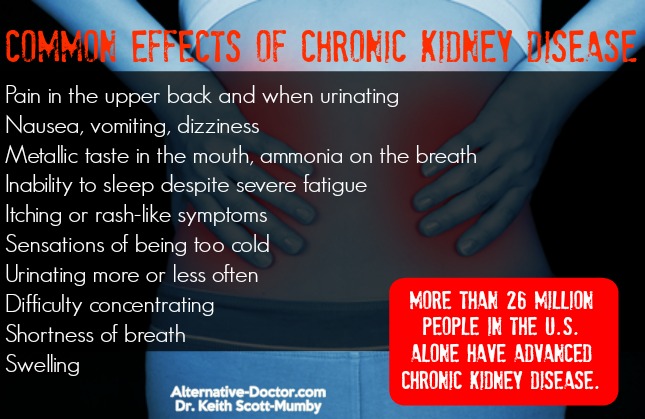 COMMON EFFECTS OF CHRONIC KIDNEY DISEASE

Pain in the upper back and when urinating
Nausea, vomiting, dizziness
Metallic taste in the mouth, ammonia on the breath
Inability to sleep despite severe fatigue
Itching or rash-like symptoms
Sensations of being too cold
Urinating more or less often
Difficulty concentrating
Shortness of breath
Swelling

MORE THAN 26 MILLION PEOPLE IN THE U.S. ALONE HAVE ADVANCED CHRONIC KIDNEY DISEASE.

Alternative-Doctor.com
Dr. Keith Scott-Mumby