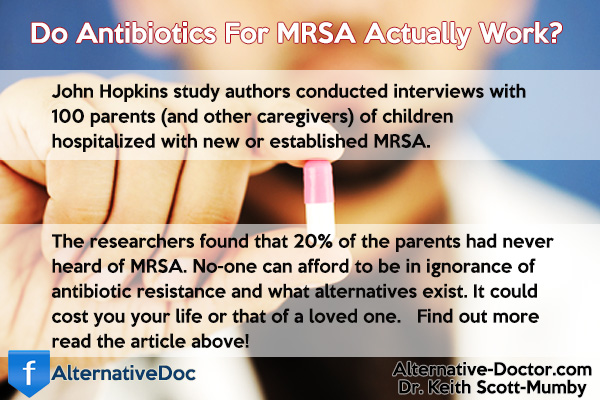 Do Antibiotics For MRSA Actually Work?

John Hopkins study authors conducted interviews with 100 parents (and other caregivers) of children hospitalized with new or established MRSA.

The researchers found that 20% of the parents had never heard of MRSA. No-one can afford to be in ignorance of antibiotic resistance and what alternatives exist. It could cost you your life or that of a loved one. Find out more read the article above!

f AlternativeDoc

Alternative-Doctor.com
Dr. Keith Scott-Mumby