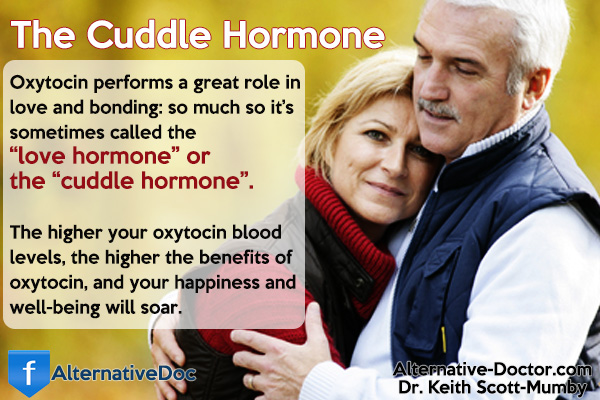 The Cuddle Hormone

Oxytocin performs a great role in love and bonding: so much so it's sometimes called the "love hormone" or the "cuddle hormone".

The higher your oxytocin blood levels, the higher the benefits of oxytocin, and your happiness and well-being will soar.

f AlternativeDoc

Alternative-Doctor.com
Dr. Keith Scott-Mumby