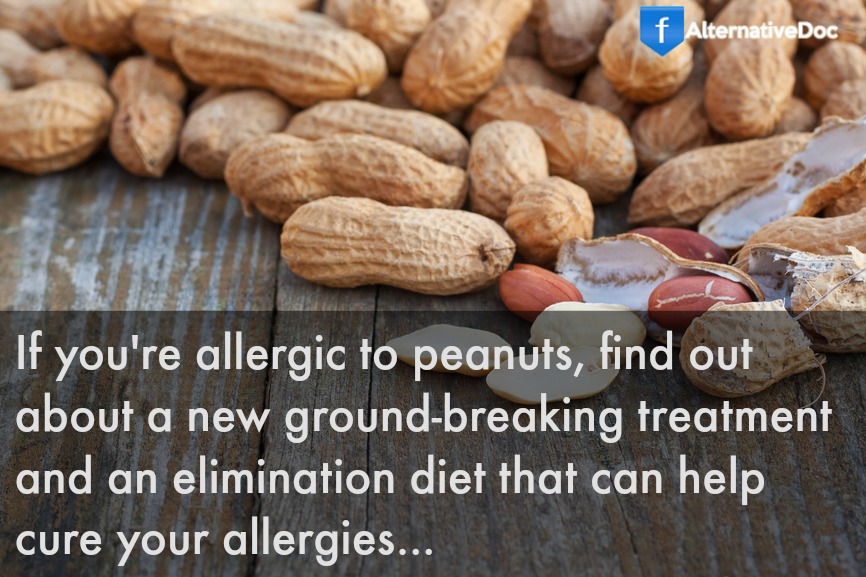 f AlternativeDoc

If you're allergic to peanuts, find out about a new ground-breaking treatment and an elimination diet that can help cure your allergies...