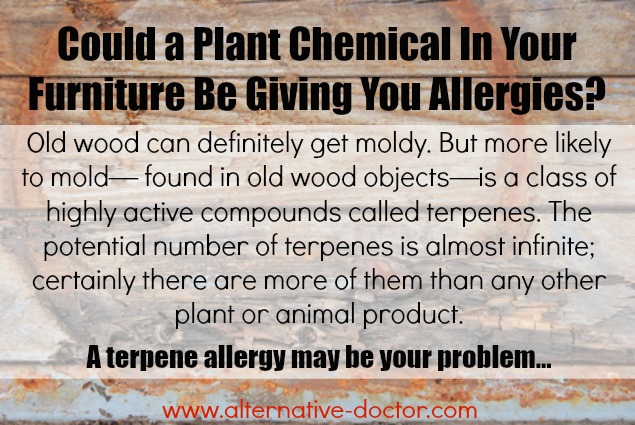 Could a Plant Chemical In Your Furniture Be Giving You Allergies?

Old wood can definitely get moldy. But more likely to mold— found in old wood objects—is a class of highly active compounds called terpenes. The potential number of terpenes is almost infinite; certainly there are more of them than any other plant or animal product.

A terpene allergy may be your problem...

www.alternative-doctor.com