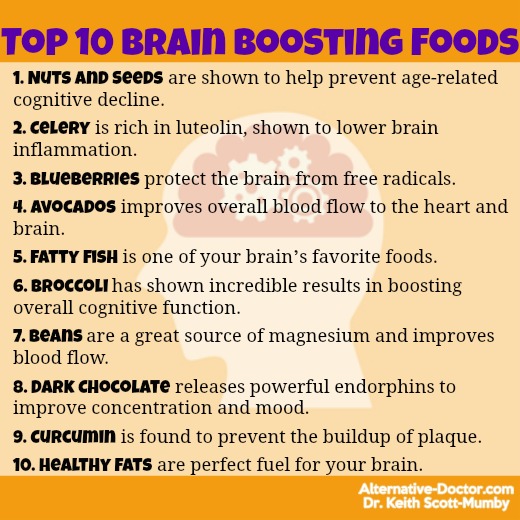 TOP 10 BRAIN BOOSTING FOODS

1. NUTS AND SEEDS are shown to help prevent age-related cognitive decline.

2. CELERY is rich in luteolin, shown to lower brain inflammation.

3. BLUEBERRIES protect the brain from free radicals.

4. AVOCADOS improves overall blood flow to the heart and brain.

5. FATTY FISH is one of your brain's favorite foods.

6. BROCCOLI has shown incredible results in boosting overall cognitive function.

7. BEANS are a great source of magnesium and improves blood flow.

8. DARK CHOCOLATE releases powerful endorphins to improve concentration and mood.

9. CURCUMIN is found to prevent the buildup of plaque.

10. HEALTHY FATS are perfect fuel for your brain.

Alternative-Doctor.com
Dr. Keith Scott-Mumby